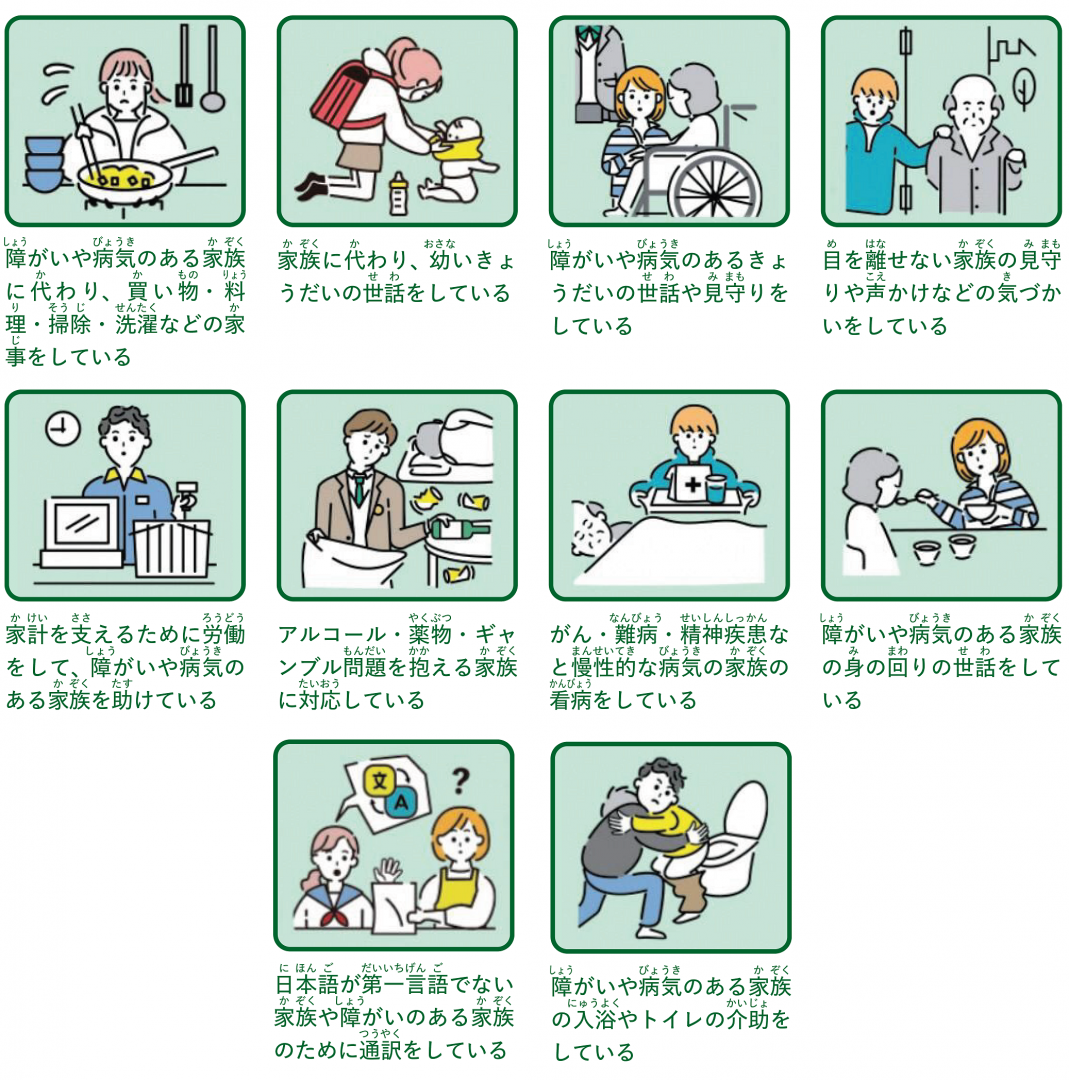 障がいや病気のある家族に代わり、買い物・料理・掃除・洗濯などの家事をしている

家族に代わり、幼いきょうだいの世話をしている

障がいや病気のあるきょうだいの世話や見守りをしている

目を離せない家族の見守りや声かけなどの気づかいをしている

家計を支えるために労働をして、障がいや病気のある家族を助けている

アルコール・薬物・ギャンブル問題を抱える家族に対応している

がん・難病・精神疾患など慢性的な病気の家族の看病をしている

障がいや病気のある家族の身の回りの世話をしている

文

A

?

日本語が第一言語でない家族や障がいのある家族のために通訳をしている

障がいや病気のある家族の入浴やトイレの介助をしている